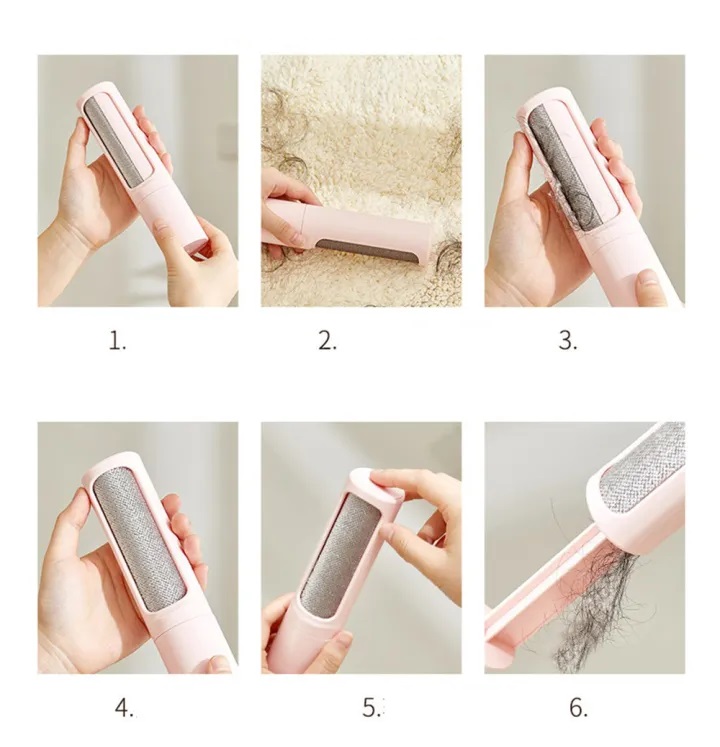 1.

2.

3.

4.

5.

6.