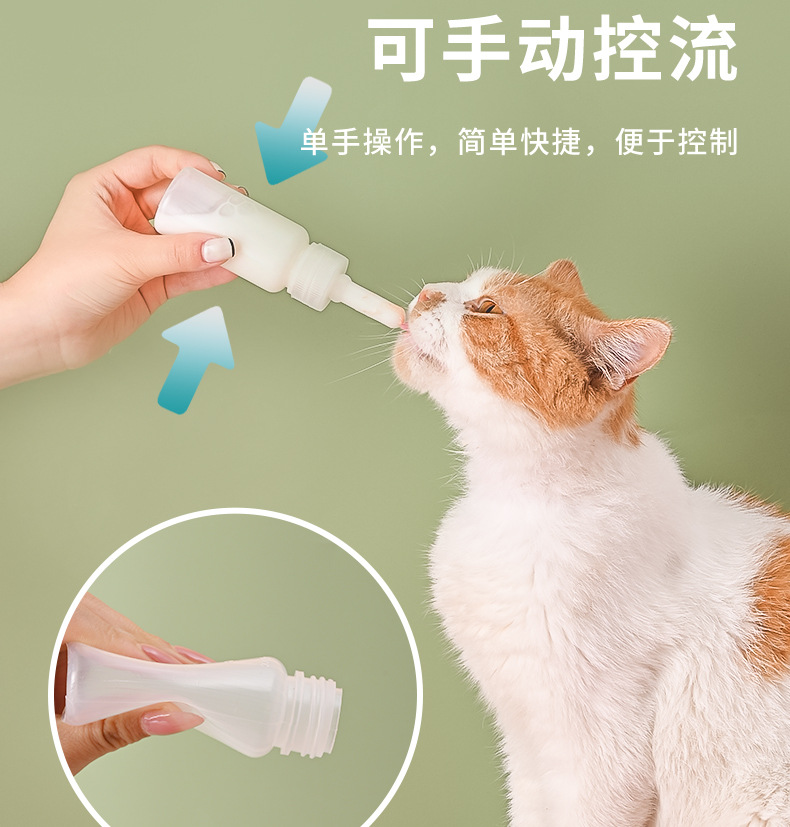 可手动控流

单手操作，简单快捷，便于控制